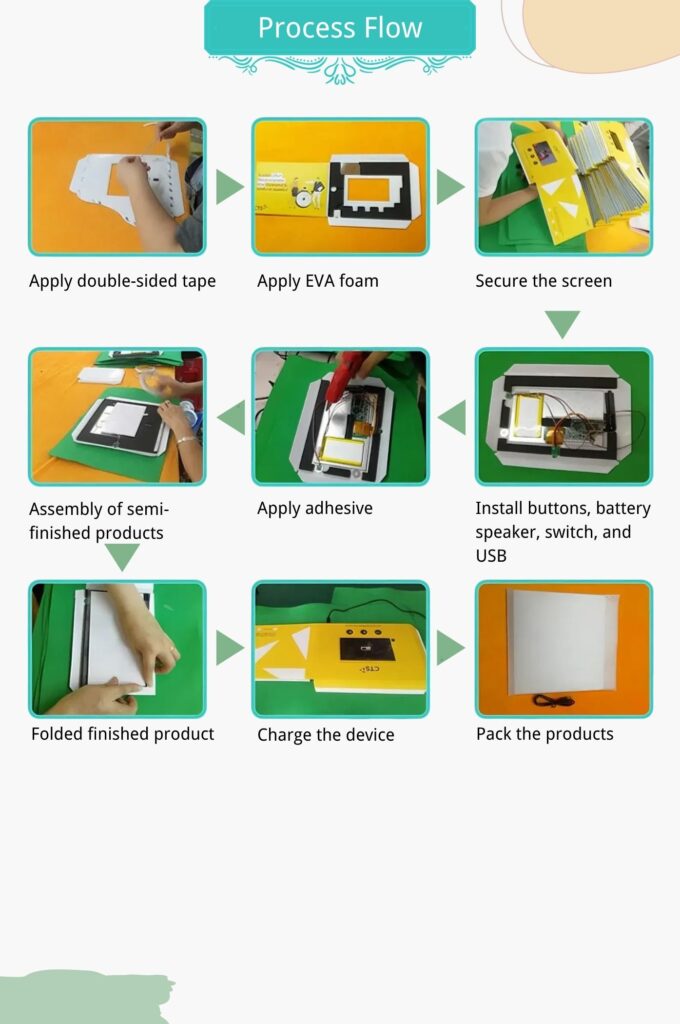 Process Flow

Apply double-sided tape

Apply EVA foam

Secure the screen

Install buttons, battery speaker, switch, and USB

Apply adhesive

Assembly of semi-finished products

Folded finished product

Charge the device

Pack the products